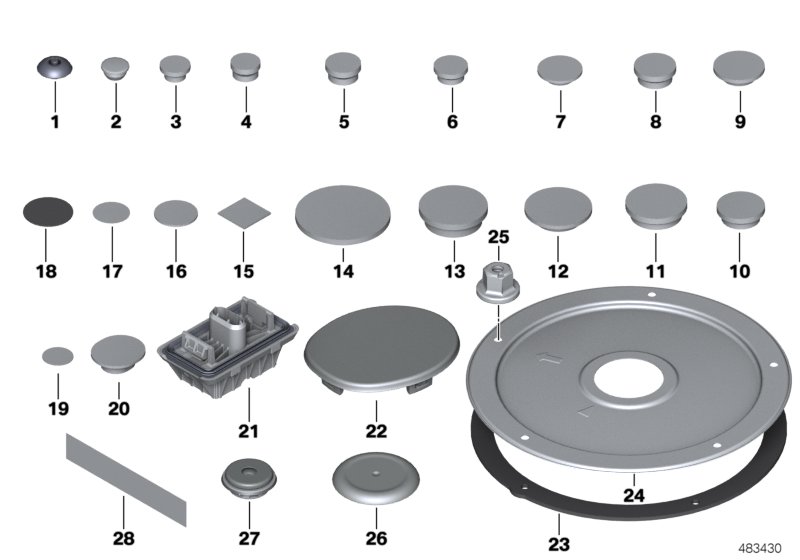 1 2 3 4 5 6 7 8 9

18 17 16 15 14 13 25 12 11 10

19 20 21 22 24

28 27 26 23

483430