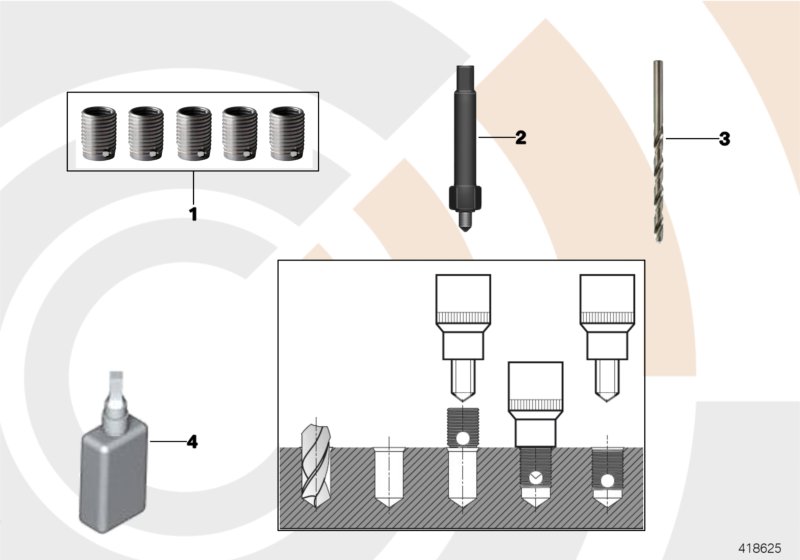 1

2

3

4

418625