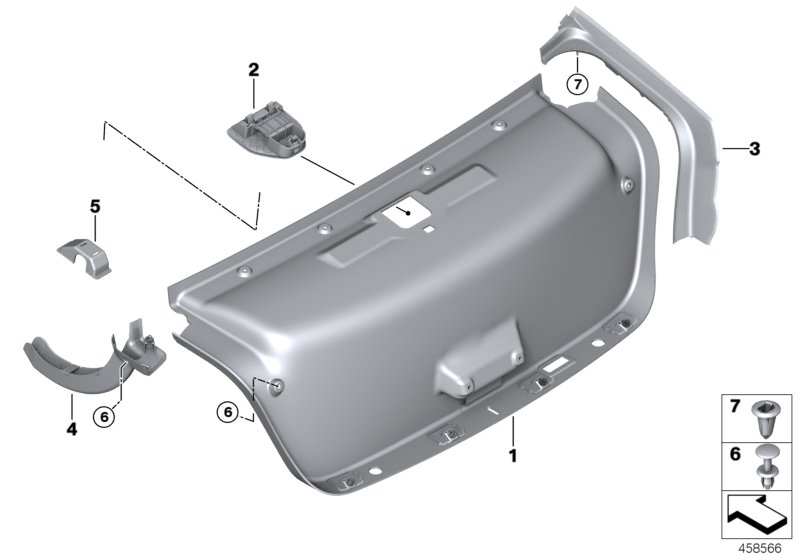 2
7
3
5
4
6
6
1
7
6
458566