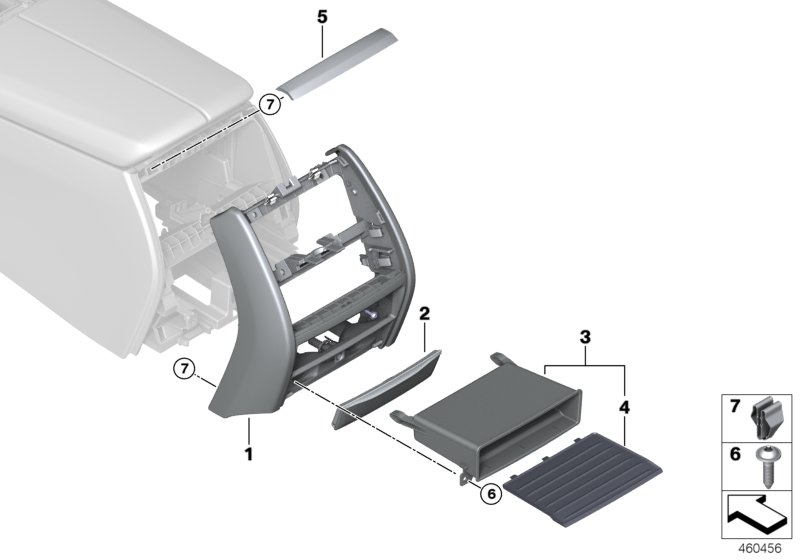 5
7
2
3
7
4
1
6
7
6
460456