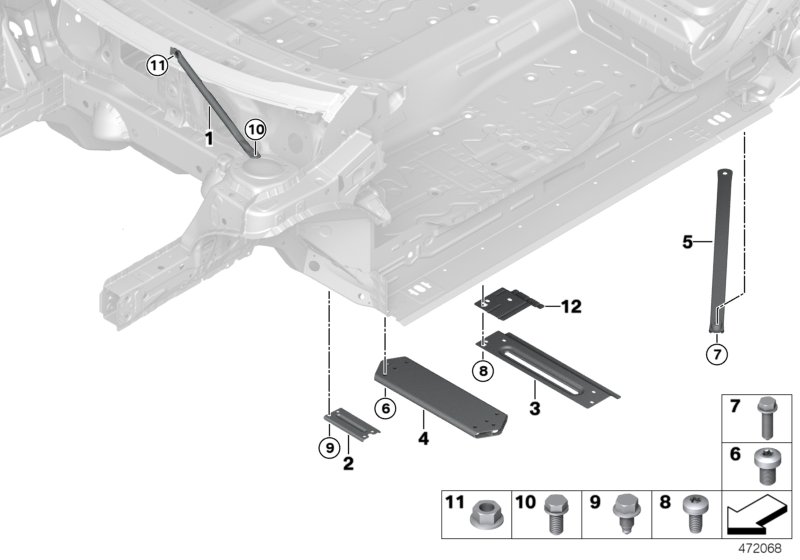 11
1
10
5
12
7
8
3
6
4
9
2
7
6
11
10
9
8
472068