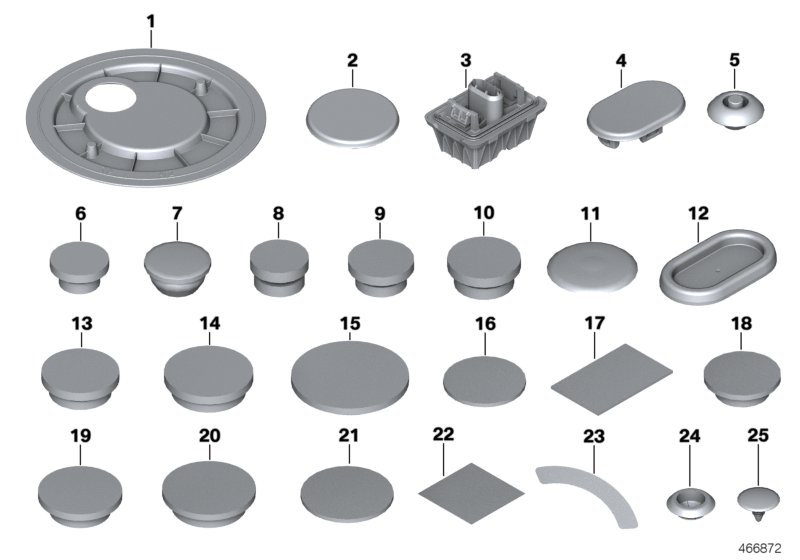 1
2
3
4
5
6
7
8
9
10
11
12
13
14
15
16
17
18
19
20
21
22
23
24
25
466872