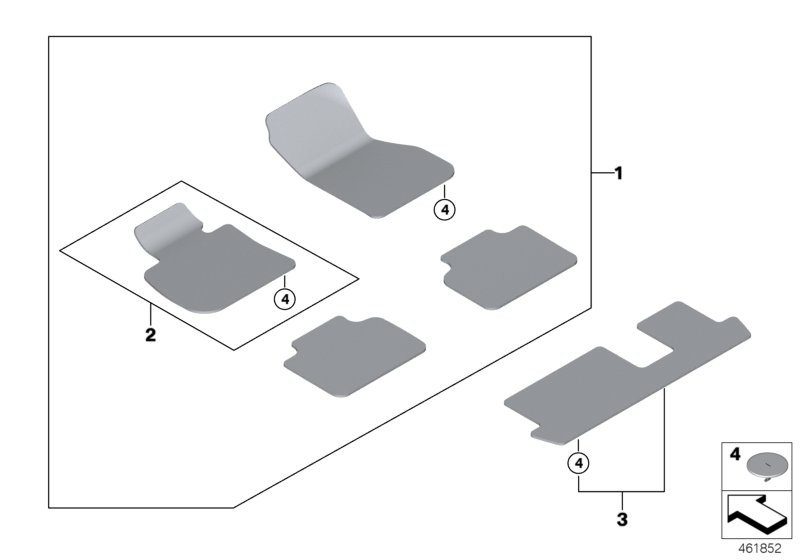 1
4
4
2
4
3
4
461852