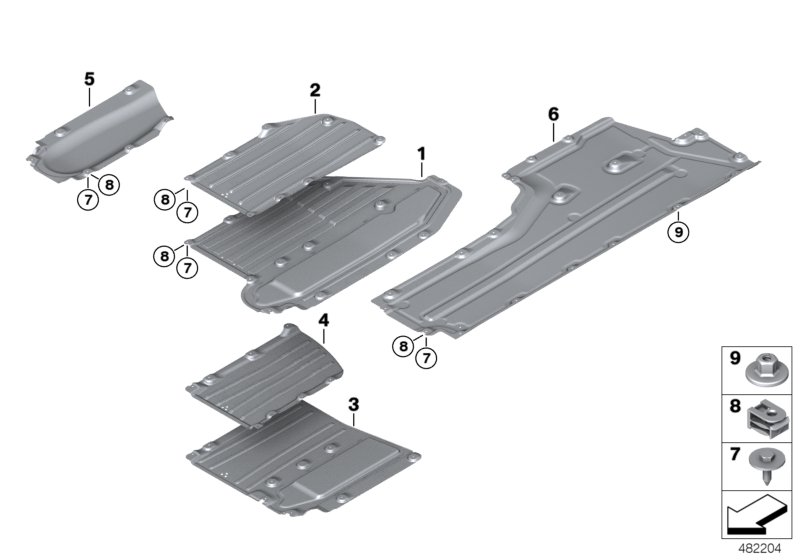 5
8
7
2
8
7
1
8
7
6
9
8
7
4
3
9
8
7
482204