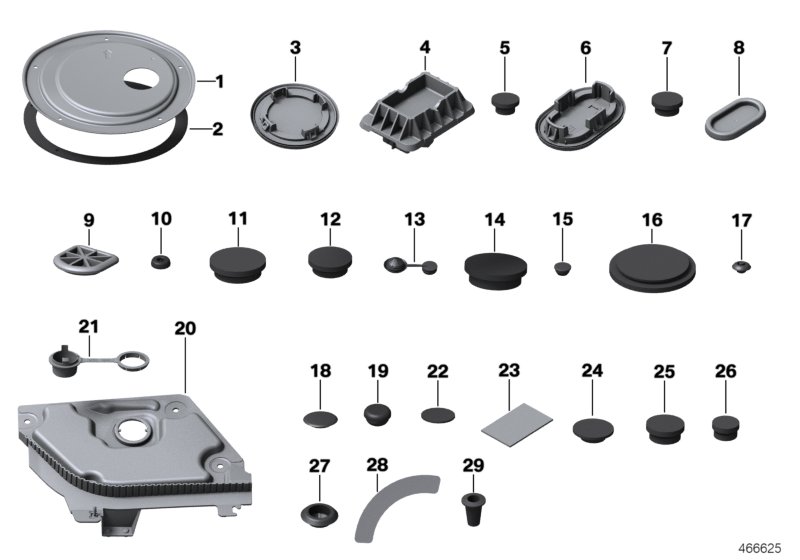 1
2
3
4
5
6
7
8
9
10
11
12
13
14
15
16
17
21
20
18
19
22
23
24
25
26
27
28
29
466625