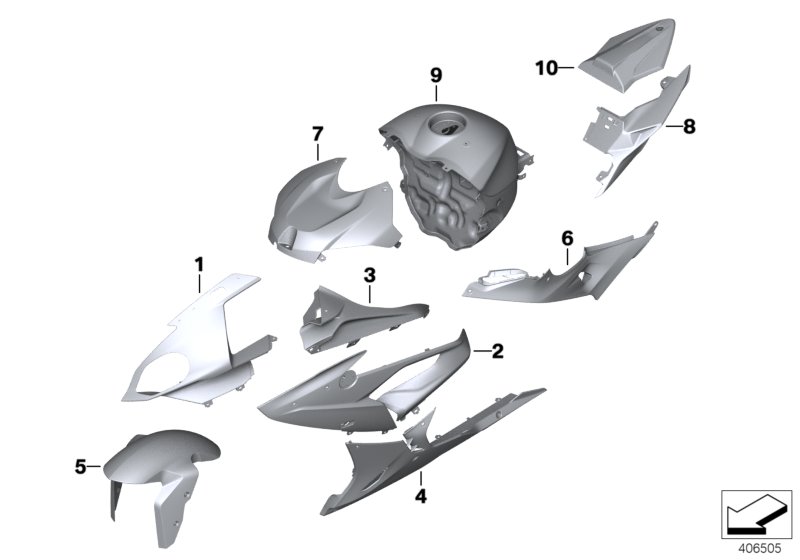 10
9
8
7
6
1
3
2
5
4
406505