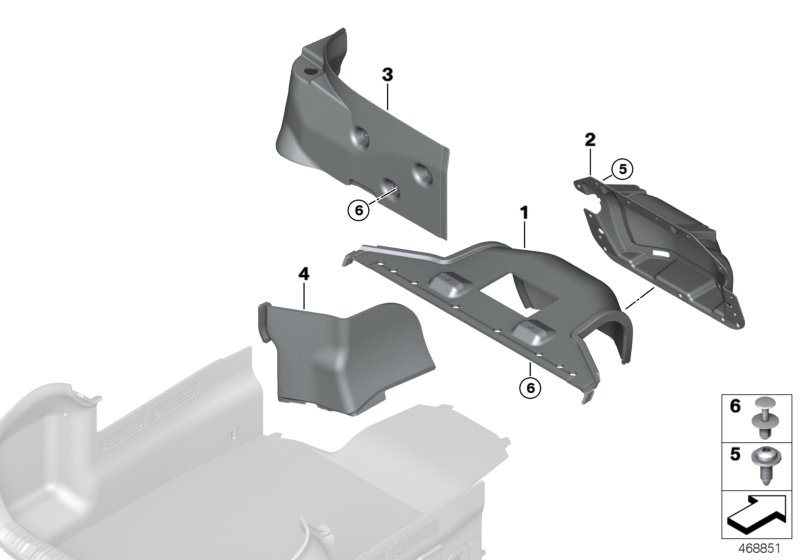 3
2
5
6
1
4
6
6
5
468851