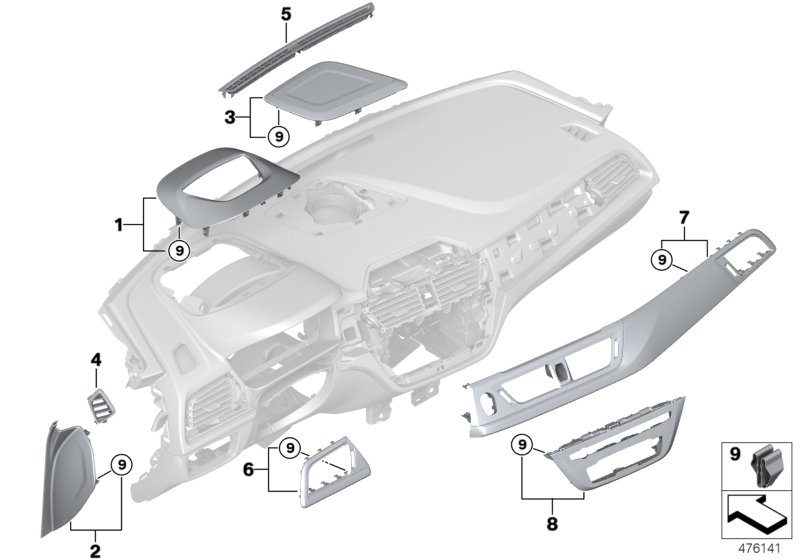 5
3
9
1
9
7
9
4
9
2
9
6
9
8
9
476141