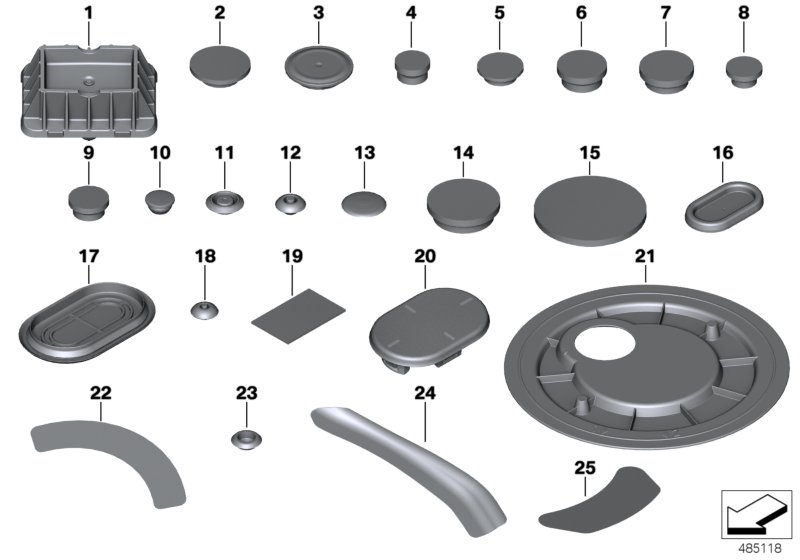 1
2
3
4
5
6
7
8
9
10
11
12
13
14
15
16
17
18
19
20
21
22
23
24
25
485118