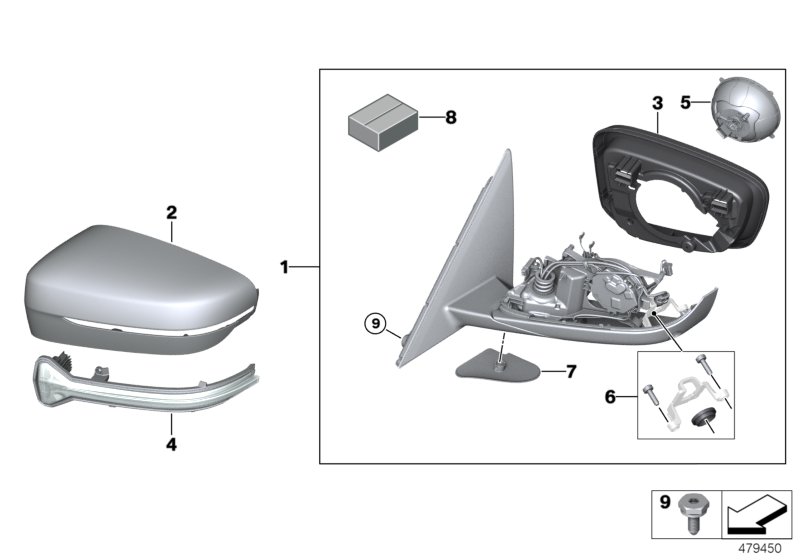 8
3
5
2
1
9
7
6
4
9
479450