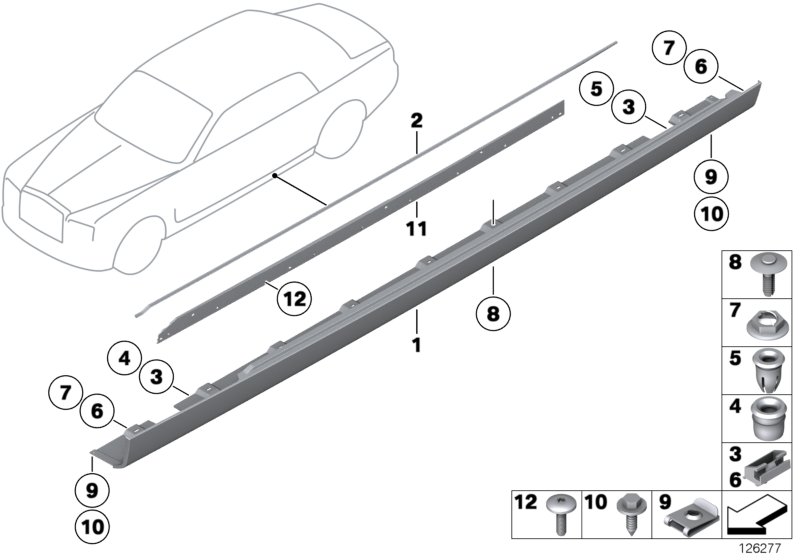 7
6
5
3
2
9
10
11
12
8
1
4
3
7
6
9
10
8
7
5
4
3
6
12
10
9
126277