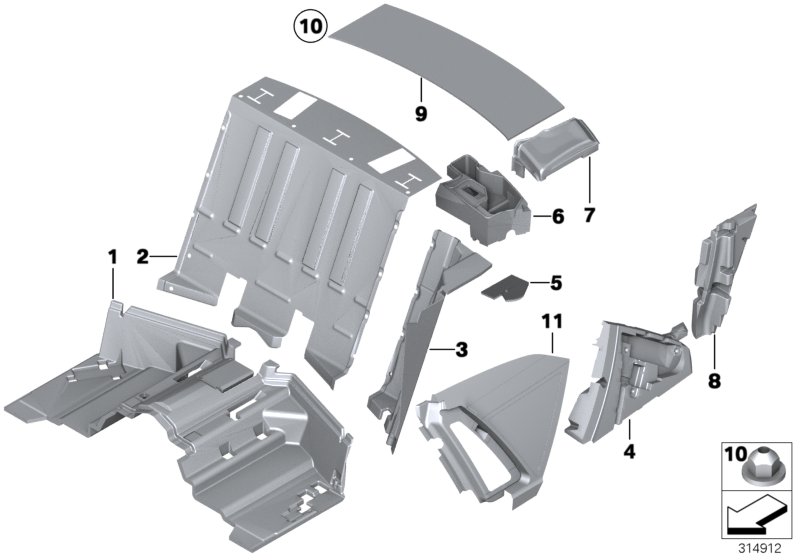 10
9
7
6
1
2
5
11
3
8
4
10
314912