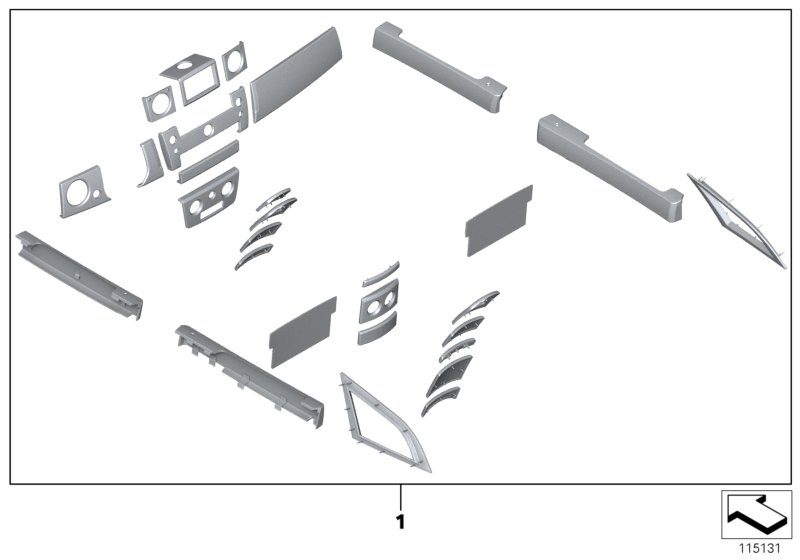 1

115131