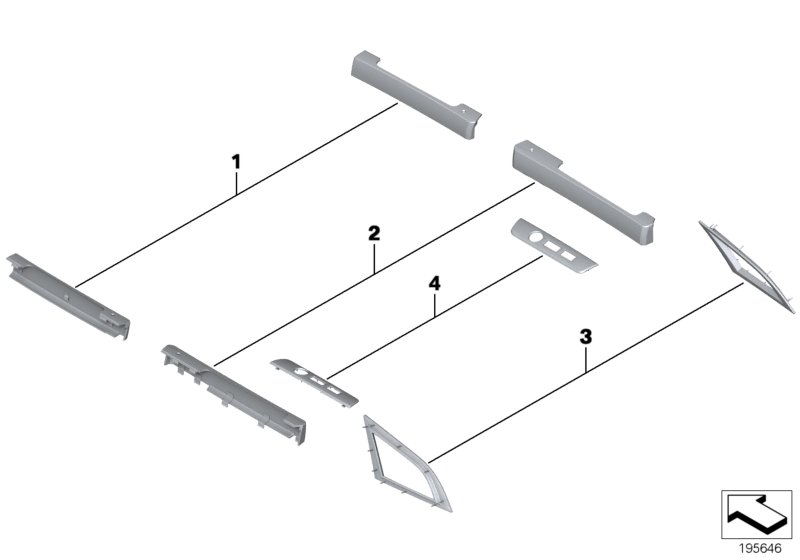 1
2
4
3
195646