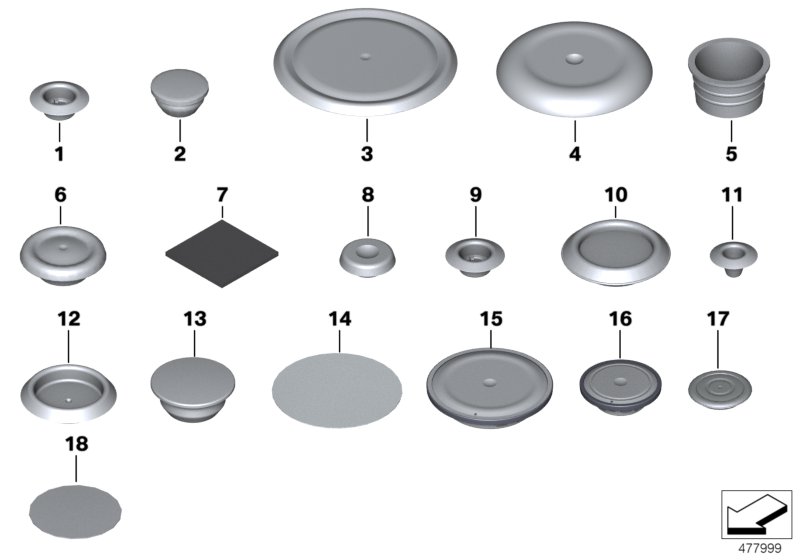 1
2
3
4
5
6
7
8
9
10
11
12
13
14
15
16
17
18
477999