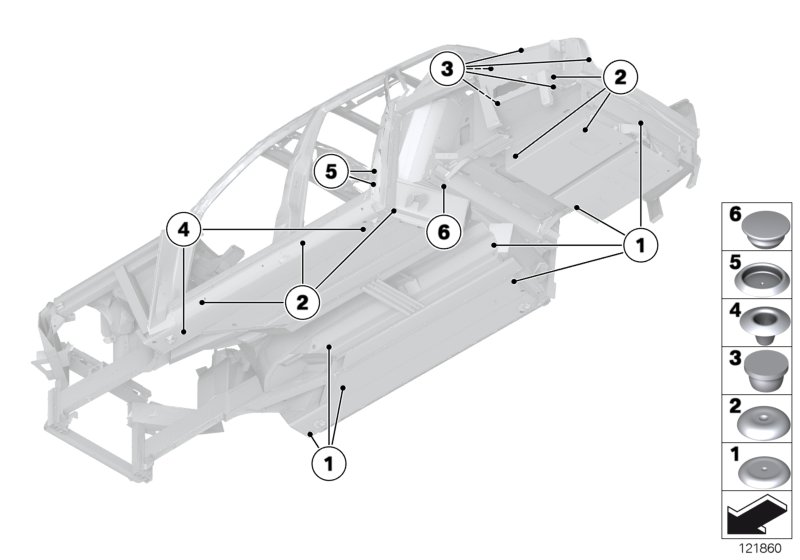 3
2
5
4
6
1
2
1
6
5
4
3
2
1
121860