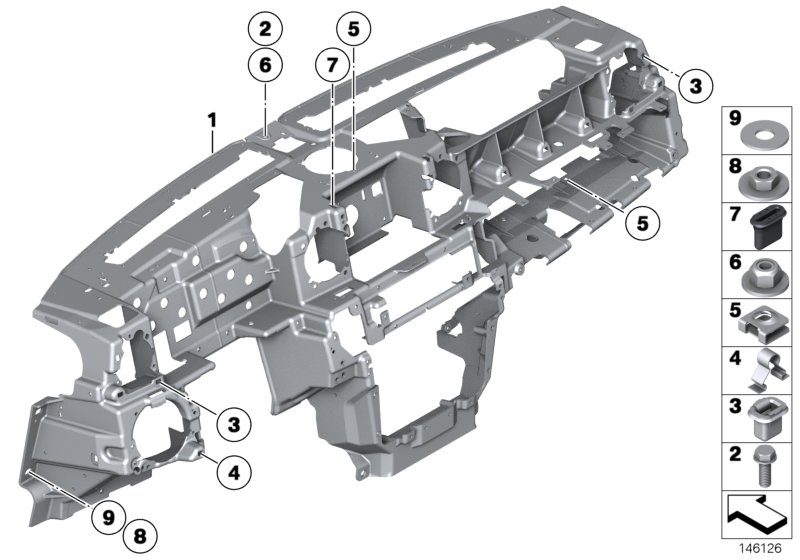 2
6
5
7
3
1
5
3
4
9
8
9
8
7
6
5
4
3
2
146126