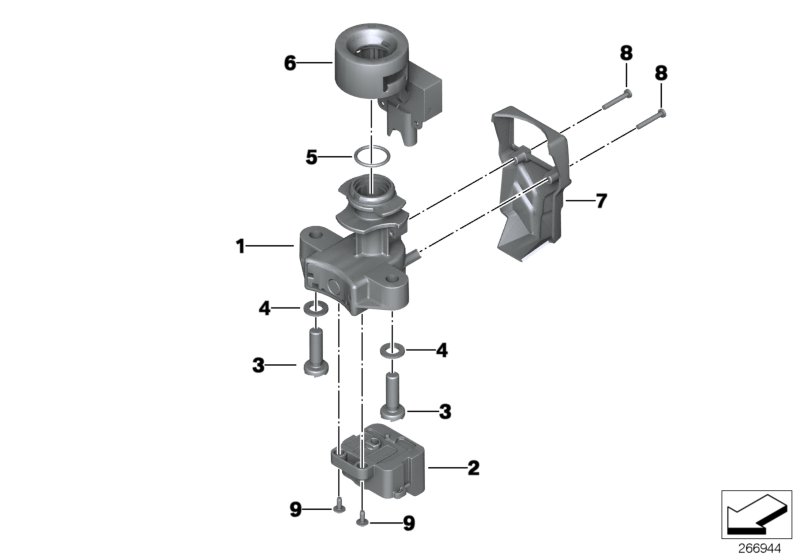 6
8
8
5
7
1
4
4
3
3
2
9
9
266944