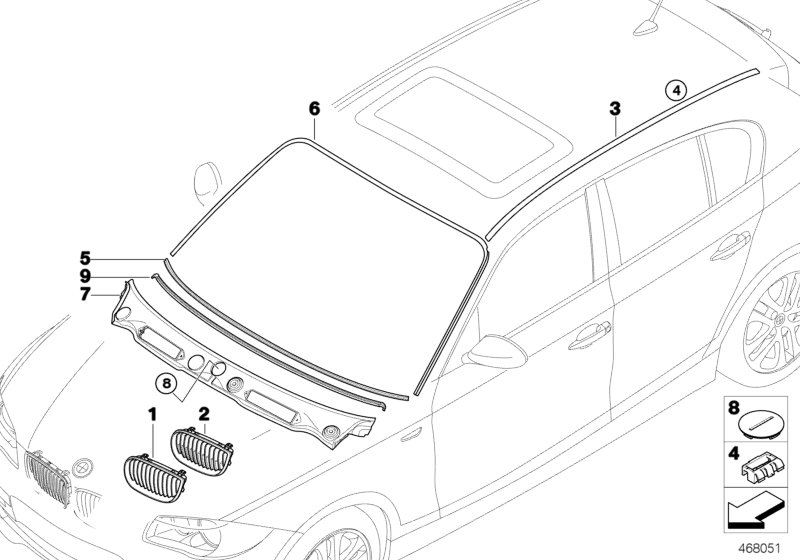 6
3
4
5
9
7
8
1
2
8
4
468051