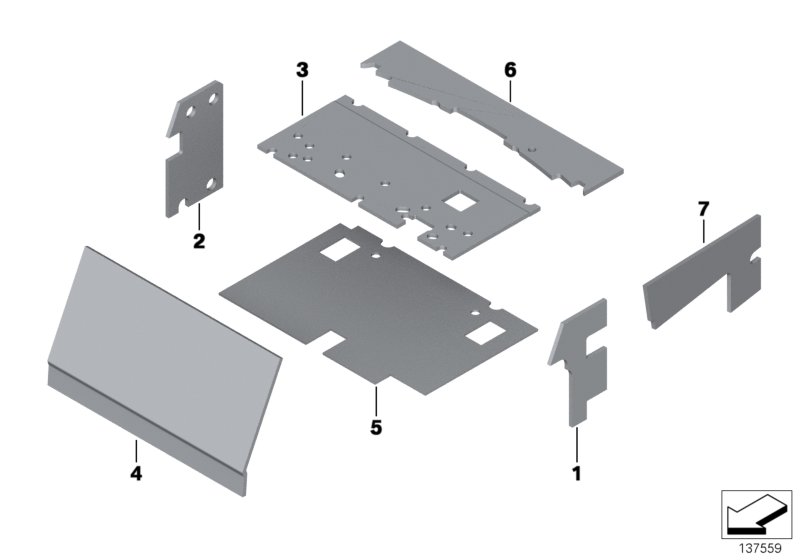 3
6
2
7
4
5
1
137559