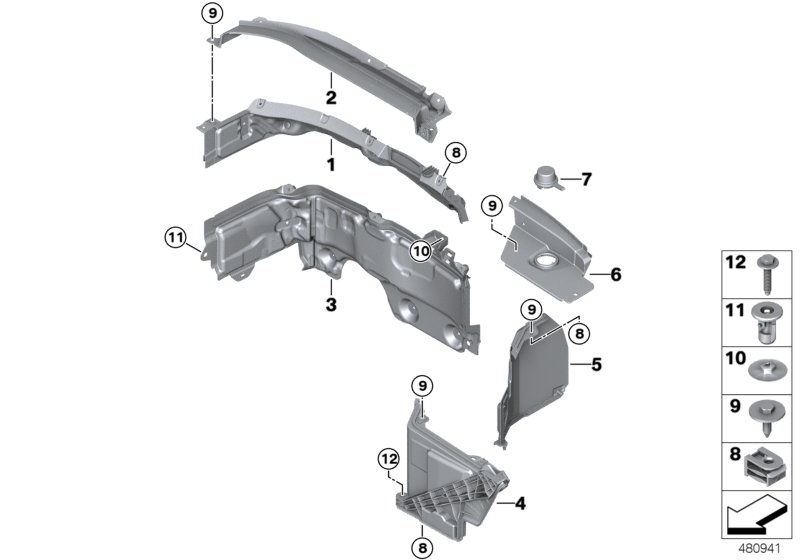 9
2
1
8
7
9
11
10
6
3
9
8
5
9
12
4
8
12
11
10
9
8
480941