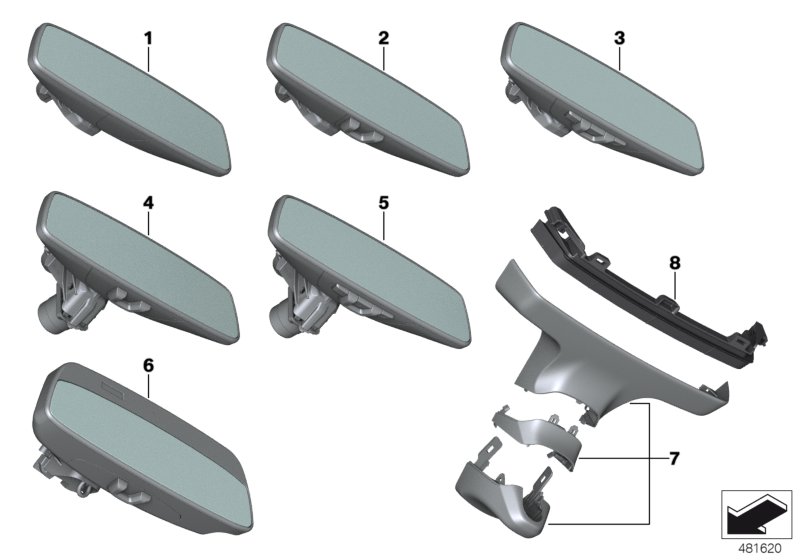 1
2
3
4
5
8
6
7
481620