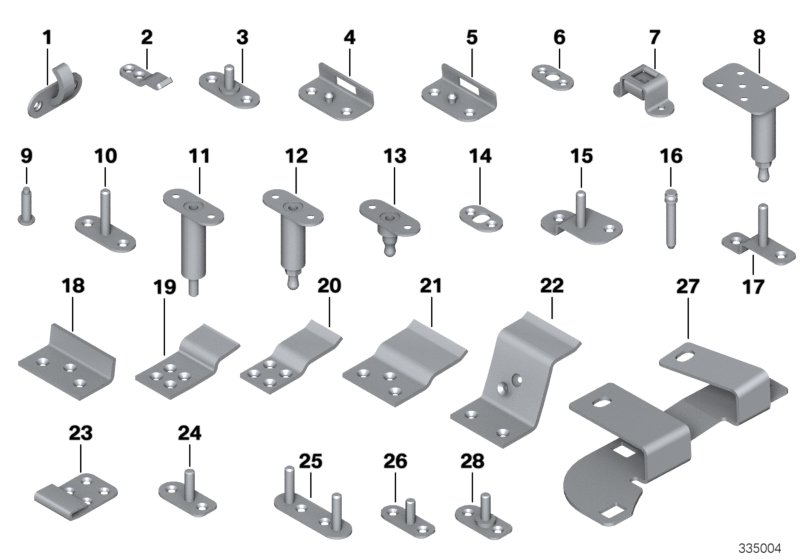 1 2 3 4 5 6 7 8

9 10 11 12 13 14 15 16

17

18 19 20 21 22 27

23 24 25 26 28

335004