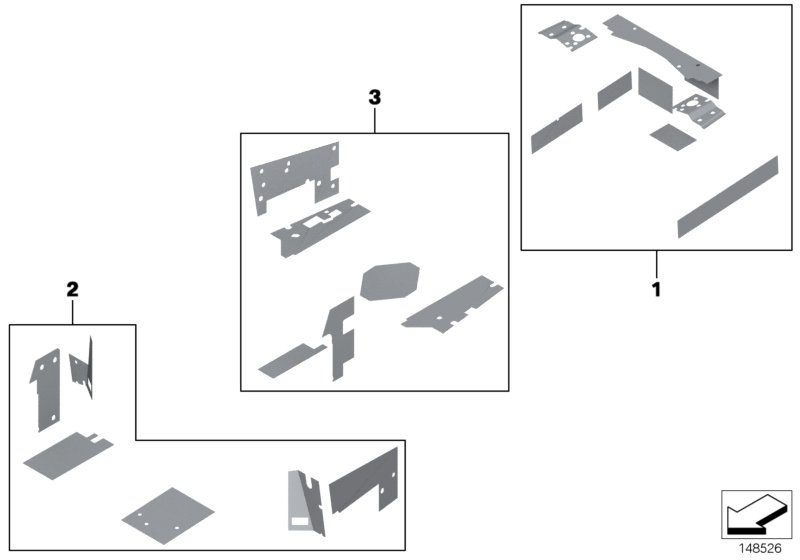 3

1

2

148526