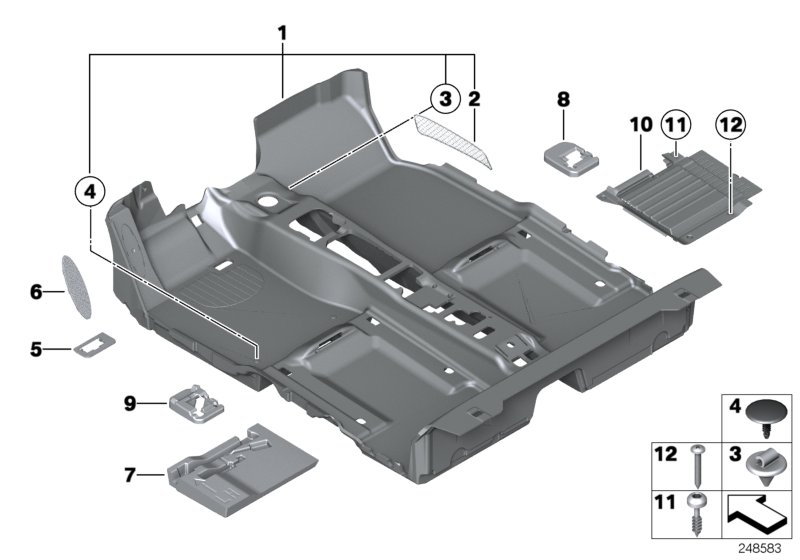 1
3
2
8
10
11
12
4
6
5
9
7
4
12
3
11
248583