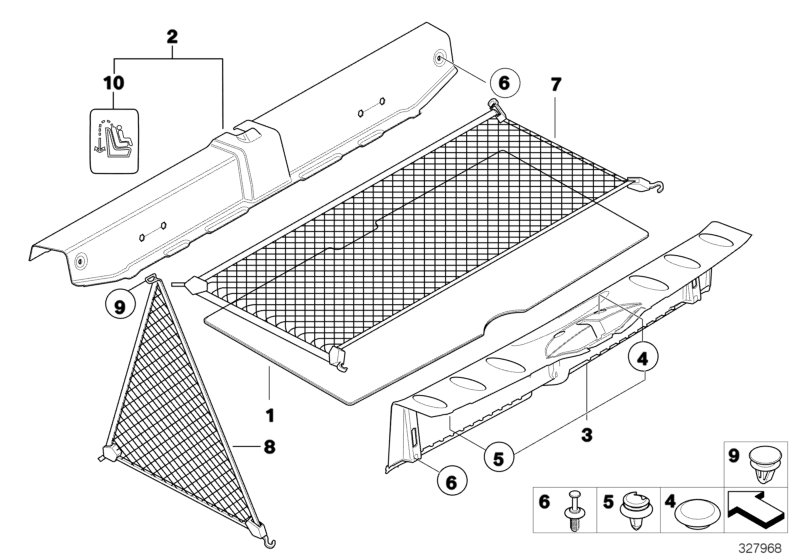 2
10
6
7
9
4
1
3
8
5
6
9
6
5
4
327968