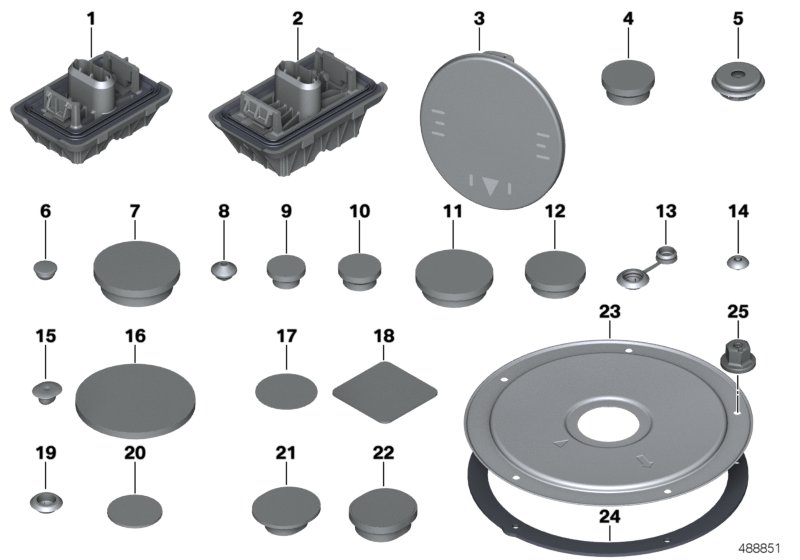 1
2
3
4
5
6
7
8
9
10
11
12
13
14
15
16
17
18
23
25
19
20
21
22
24
488851