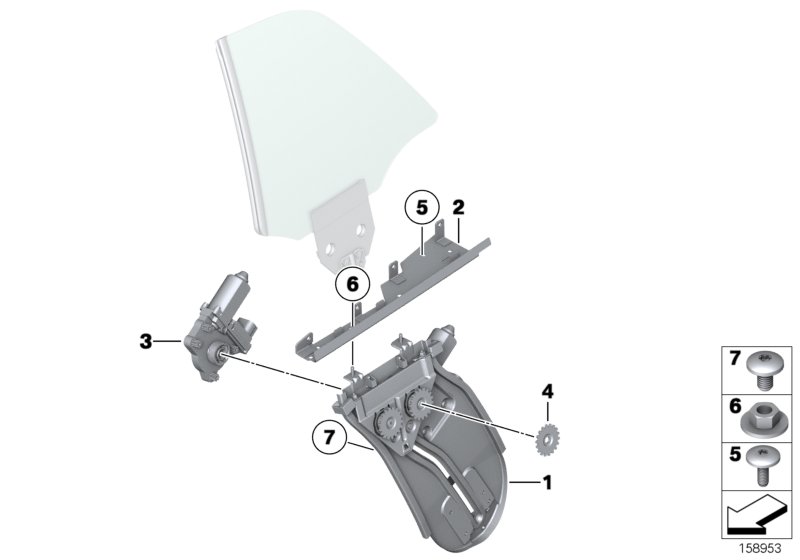 5
2
6
3
4
7
1
7
6
5
158953