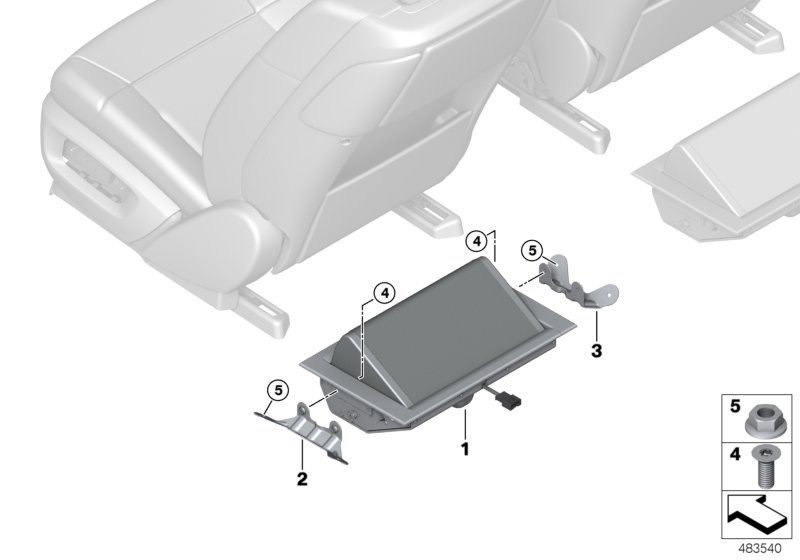 4
5
4
3
5
1
2
5
4
483540