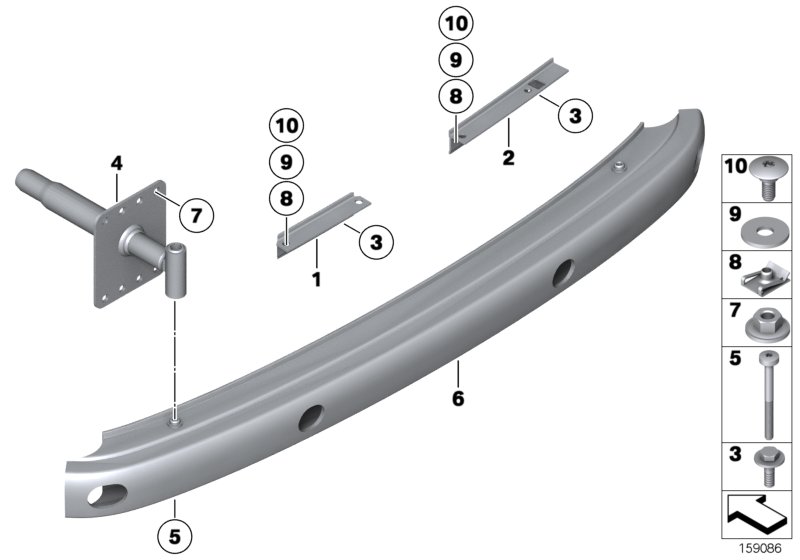 10
9
8
3
2
10
9
8
3
1
4
7
6
5
10
9
8
7
5
3
159086