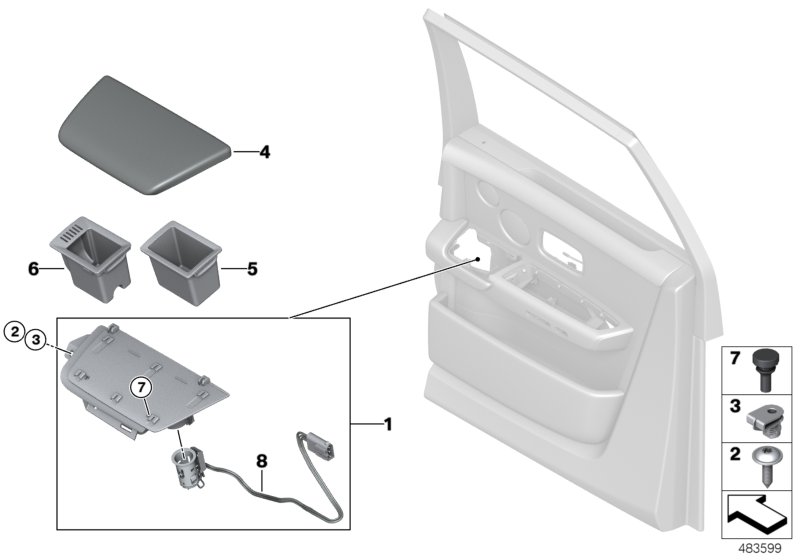 4
6
5
2
3
7
1
8
7
3
2
483599