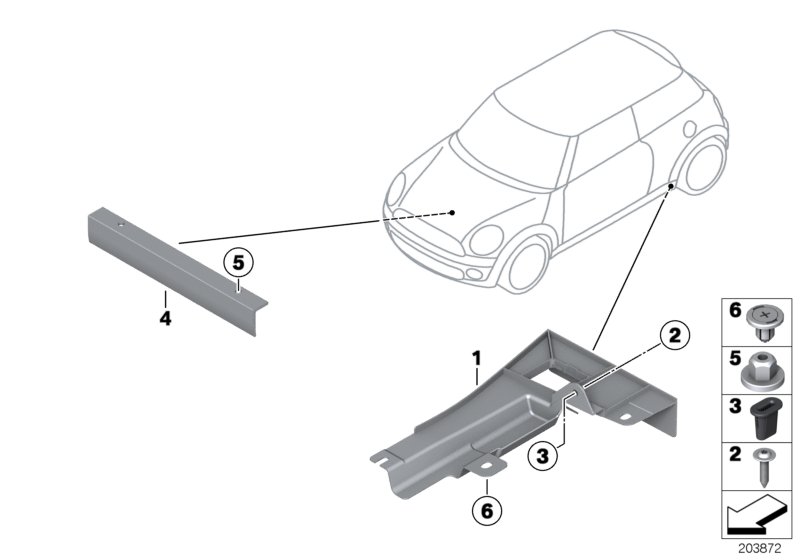 5
4
1
2
3
6
6
5
3
2
203872