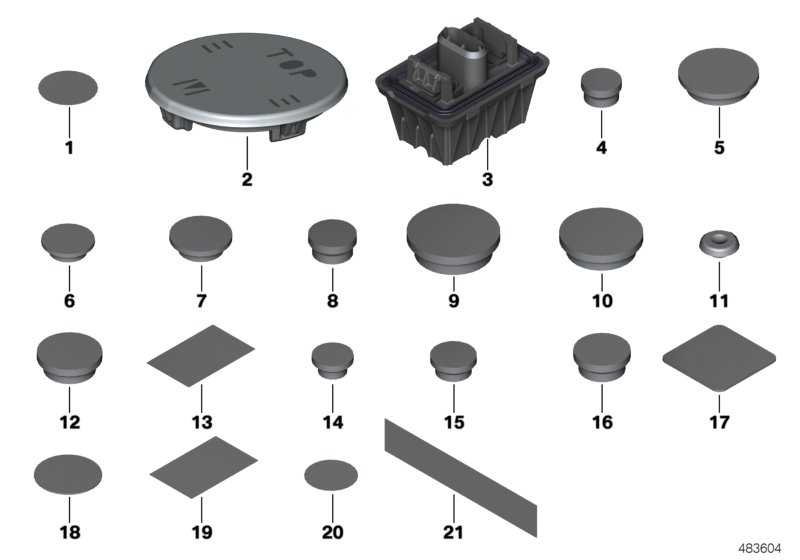 TOP

1
2
3
4
5
6
7
8
9
10
11
12
13
14
15
16
17
18
19
20
21

483604