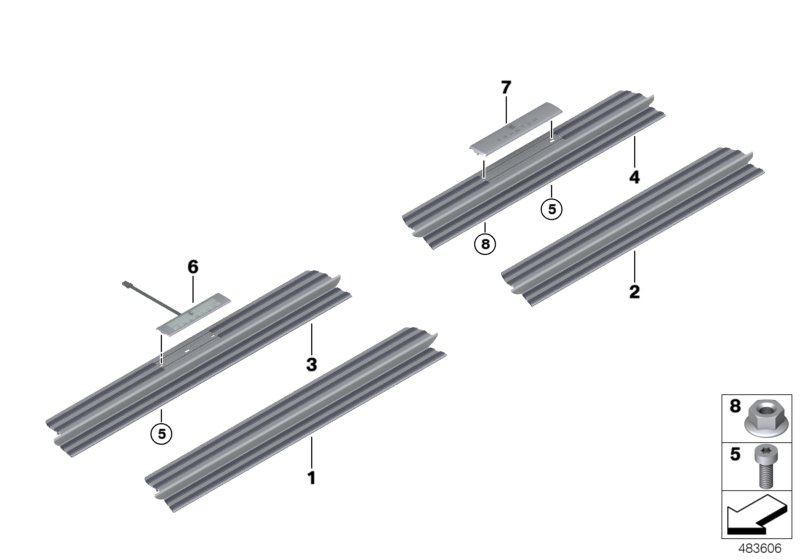 7
4
5
8
2
6
3
5
1
8
5
483606