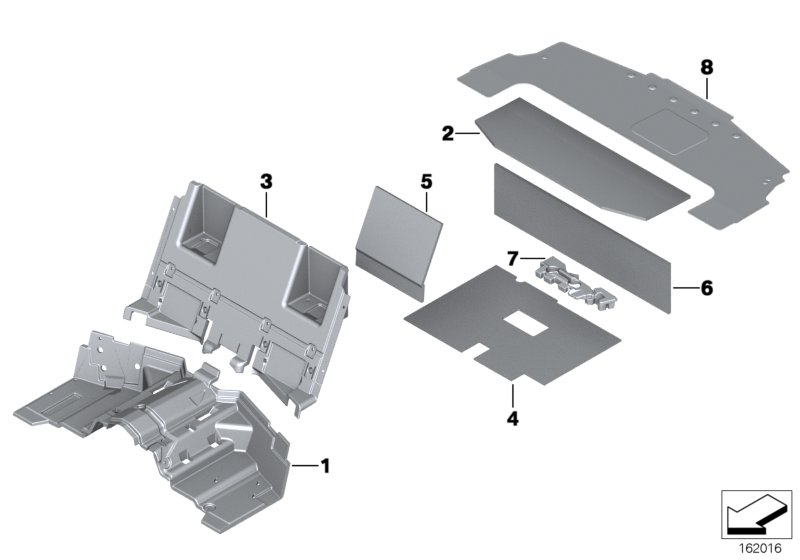 8
2
3
5
7
6
4
1
162016