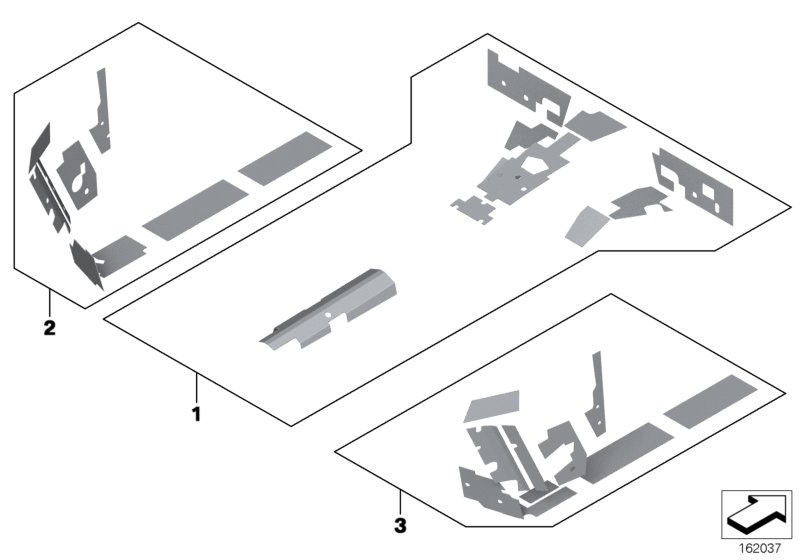 2

1

3

162037