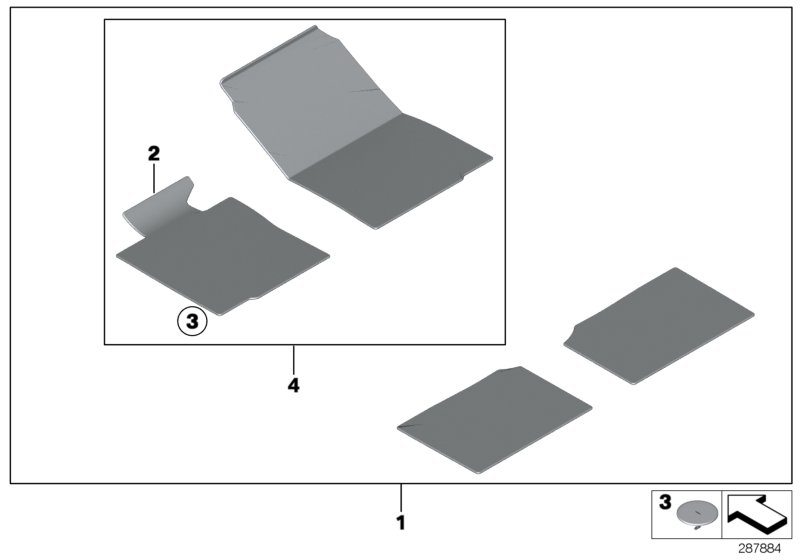 2

3

4

1

3

287884