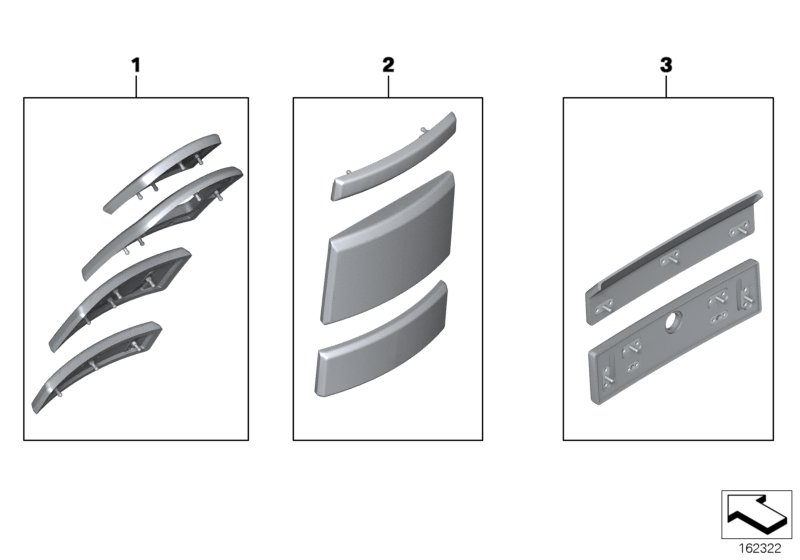 1

2

3

162322