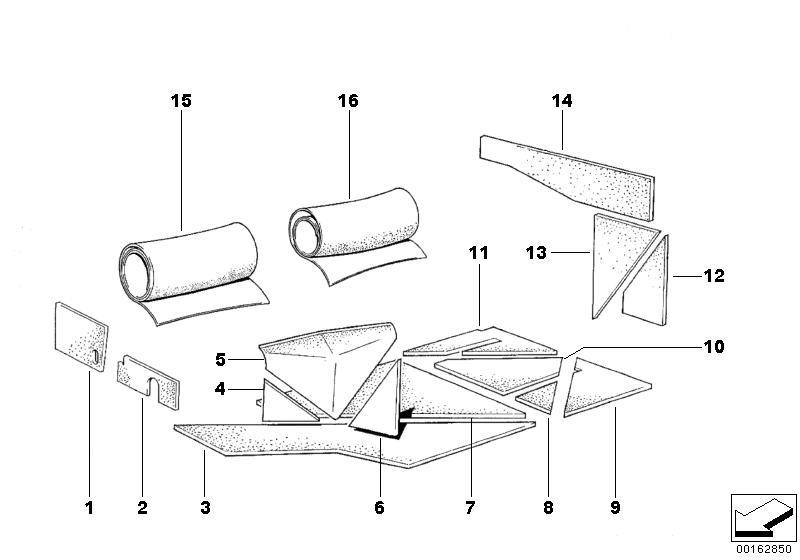 15
16
14
11
13
12
10
5
4
1
2
3
6
7
8
9
00162850