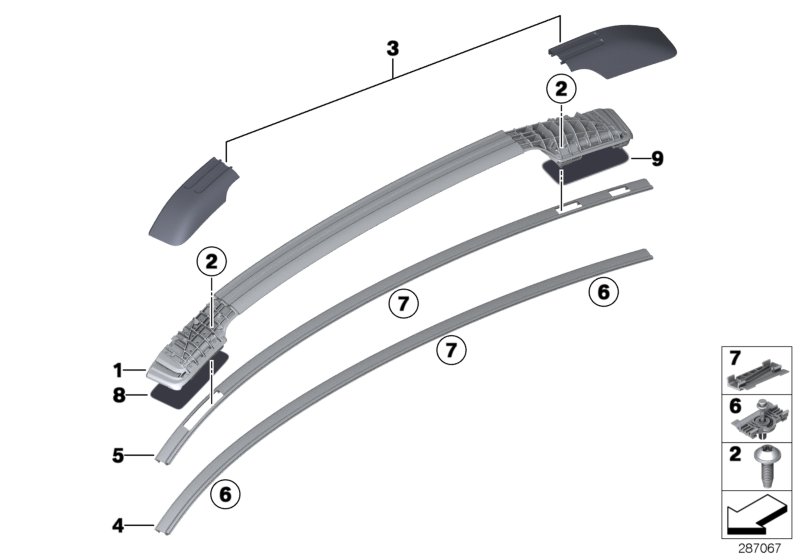 3
2
9
2
7
6
7
1
8
5
6
4
7
6
2
287067