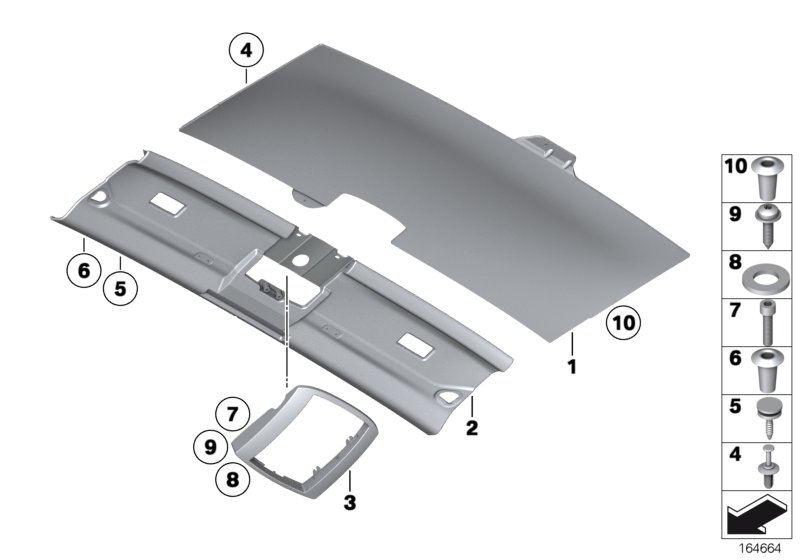 4
6
5
10
1
2
7
9
8
3
10
9
8
7
6
5
4
164664