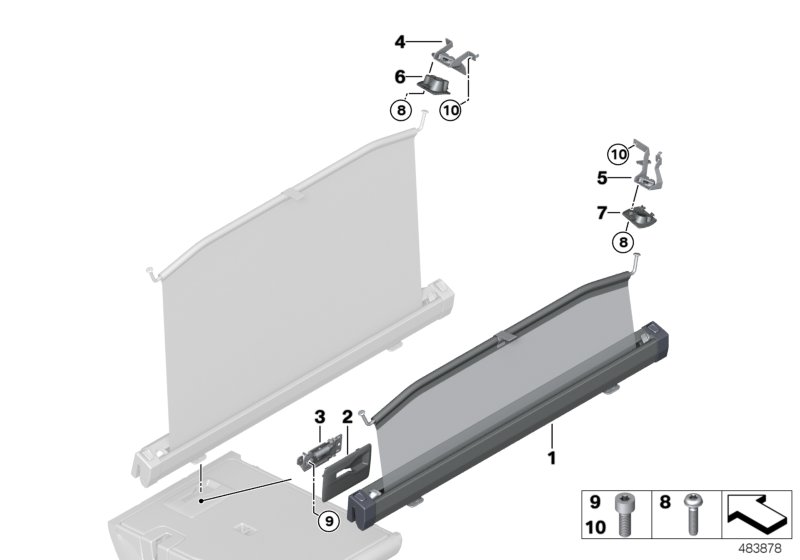 4
6
8
10
10
5
7
8
3
2
1
9
9
10
8
483878