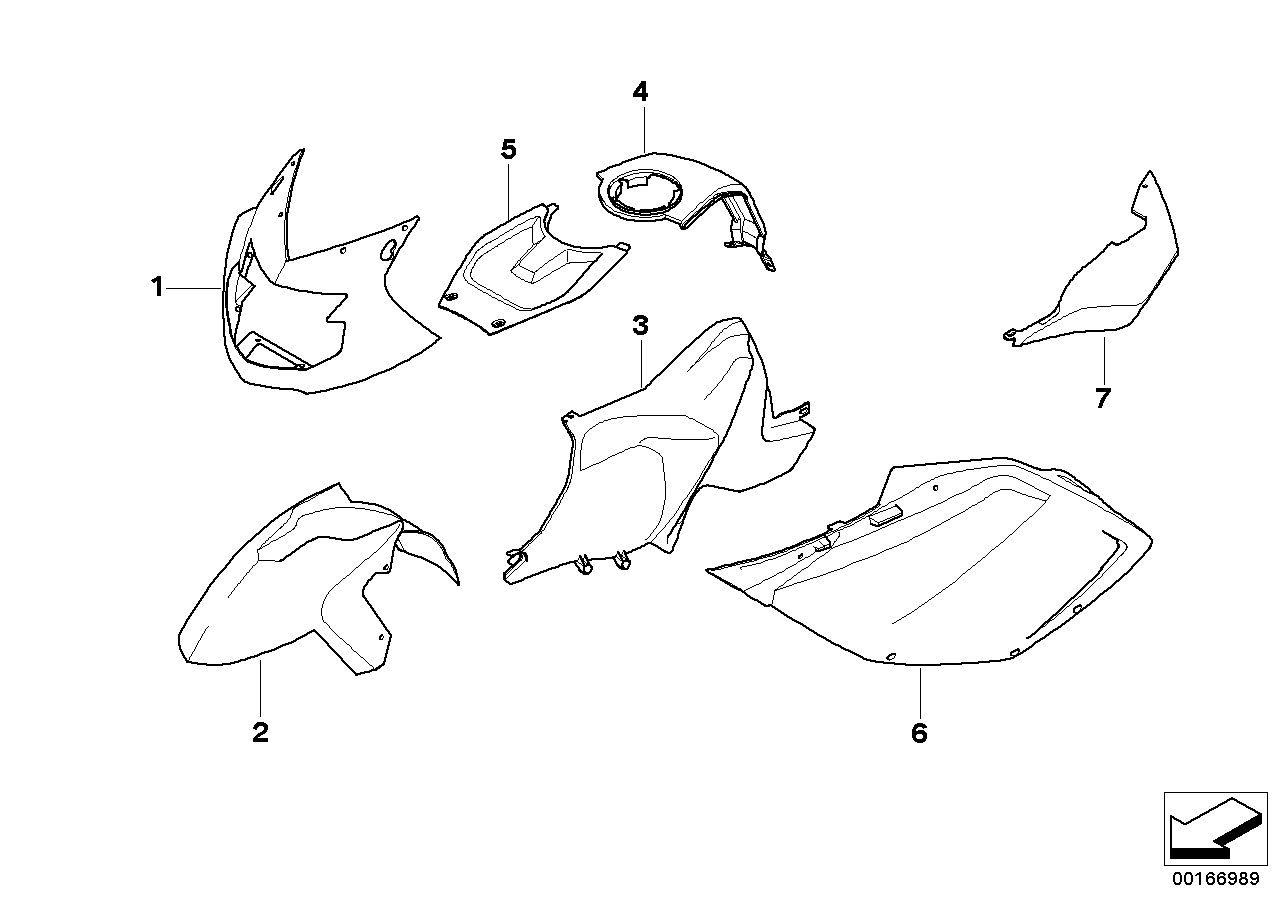 4
5
1
3
7
2
6
00166989