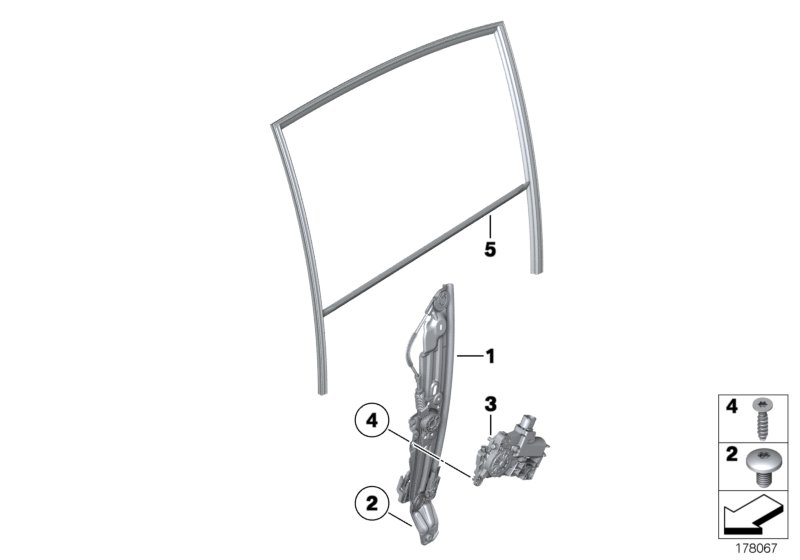 5
1
3
4
2
4
2
178067