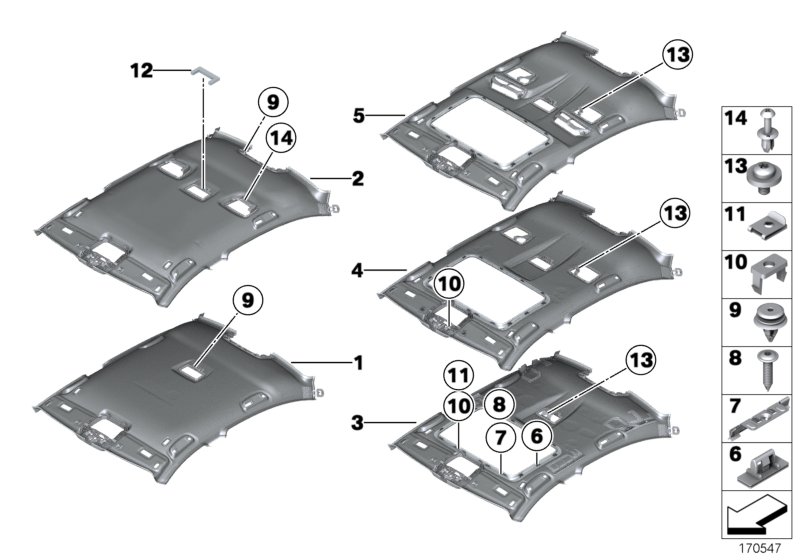 12
9
14
2
9
1
5
13
4
13
10
3
11
10
8
7
6
13
14
13
11
10
9
8
7
6
170547