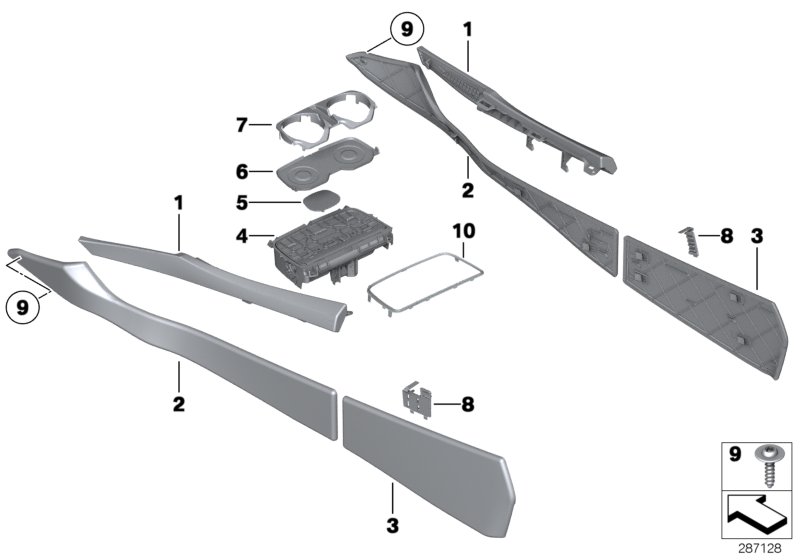 9
1
7
6
5
4
1
10
2
8
3
9
2
8
3
9
287128